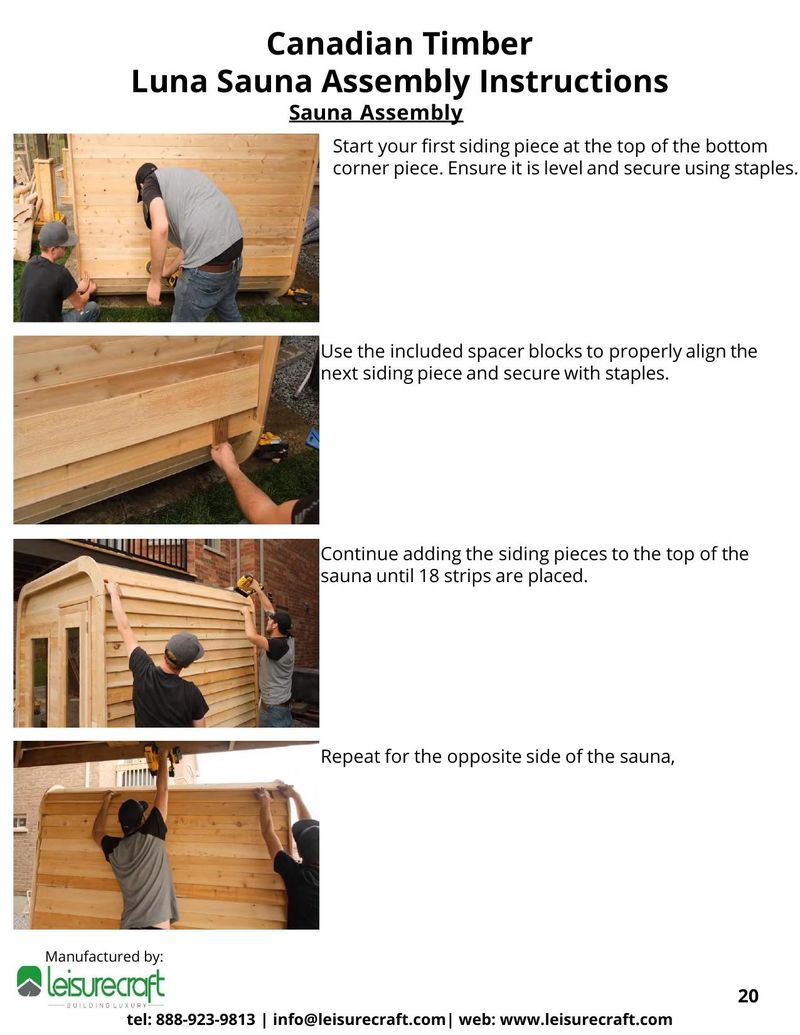 Canadian Timber
Luna Sauna Assembly Instructions
Sauna Assembly

Start your first siding piece at the top of the bottom corner piece. Ensure it is level and secure using staples.

Use the included spacer blocks to properly align the next siding piece and secure with staples.

Continue adding the siding pieces to the top of the sauna until 18 strips are placed.

Repeat for the opposite side of the sauna,

Manufactured by:
leisurecraft
BUILDING LUXURY

20

tel: 888-923-9813 | info@leisurecraft.com| web: www.leisurecraft.com