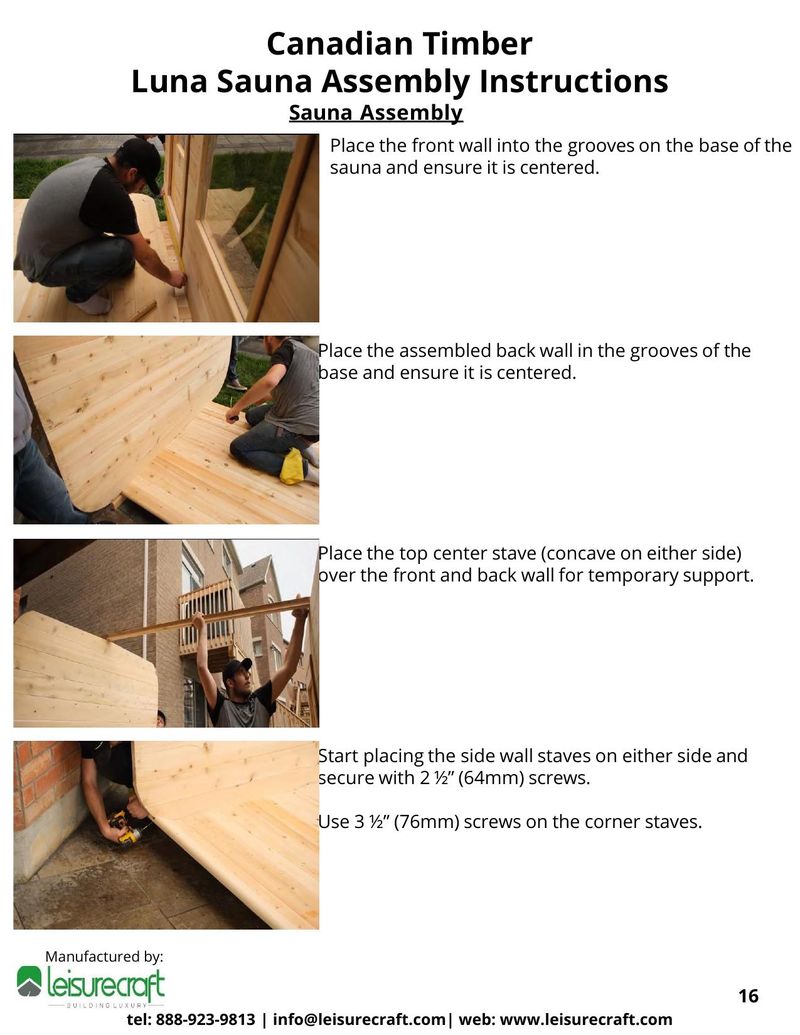 Canadian Timber
Luna Sauna Assembly Instructions
Sauna Assembly

Place the front wall into the grooves on the base of the sauna and ensure it is centered.

Place the assembled back wall in the grooves of the base and ensure it is centered.

Place the top center stave (concave on either side) over the front and back wall for temporary support.

Start placing the side wall staves on either side and secure with 2 ½" (64mm) screws.

Use 3 ½" (76mm) screws on the corner staves.

Manufactured by:
leisurecraft
BUILDING LUXURY

16

tel: 888-923-9813 | info@leisurecraft.com| web: www.leisurecraft.com