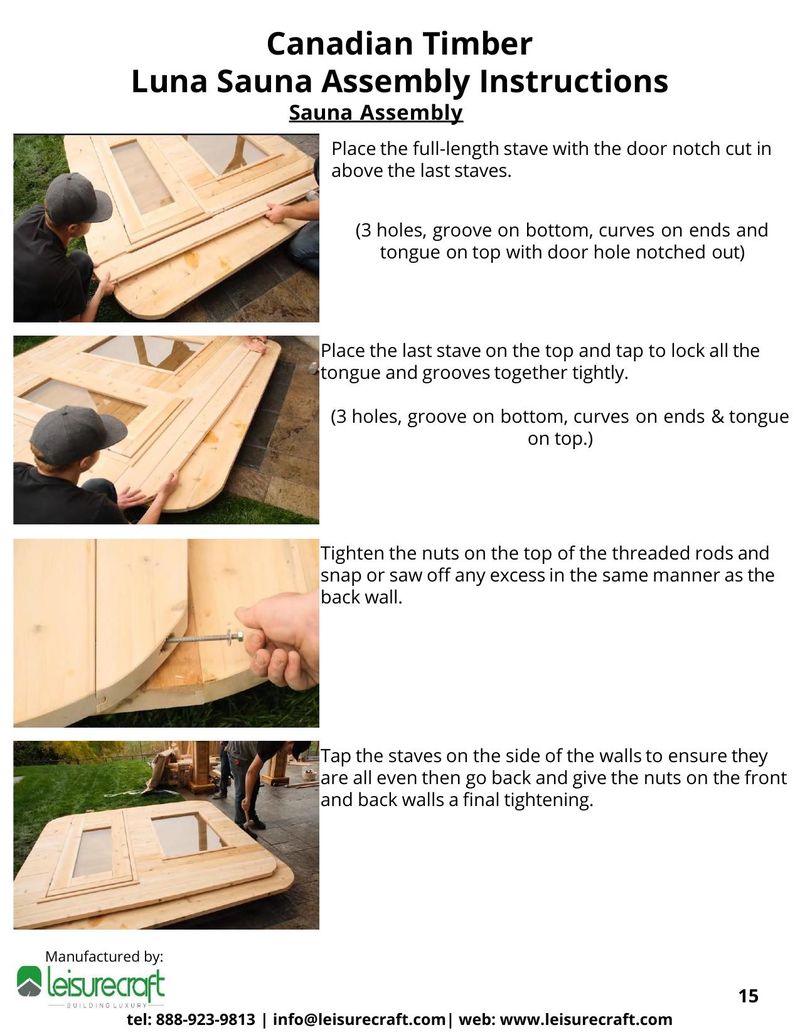 Canadian Timber
Luna Sauna Assembly Instructions
Sauna Assembly

Place the full-length stave with the door notch cut in above the last staves.

(3 holes, groove on bottom, curves on ends and tongue on top with door hole notched out)

Place the last stave on the top and tap to lock all the tongue and grooves together tightly.

(3 holes, groove on bottom, curves on ends & tongue on top.)

Tighten the nuts on the top of the threaded rods and snap or saw off any excess in the same manner as the back wall.

Tap the staves on the side of the walls to ensure they are all even then go back and give the nuts on the front and back walls a final tightening.

Manufactured by:
leisurecraft
BUILDING LUXURY

15

tel: 888-923-9813 | info@leisurecraft.com| web: www.leisurecraft.com