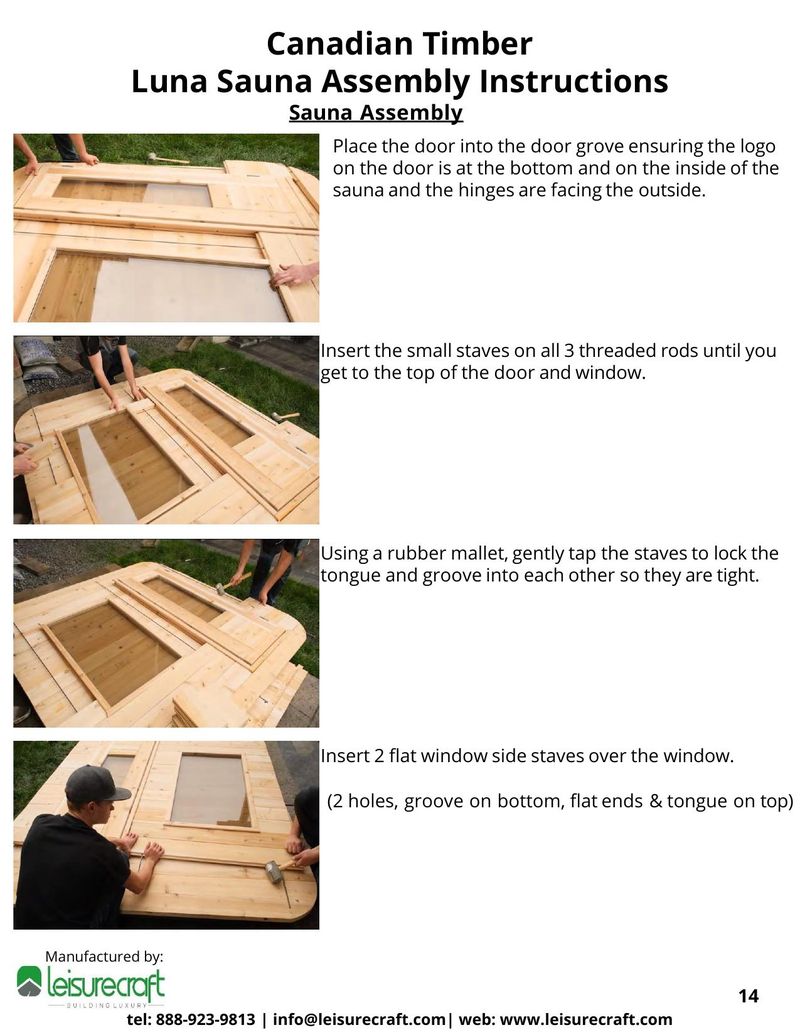 Canadian Timber
Luna Sauna Assembly Instructions
Sauna Assembly

Place the door into the door grove ensuring the logo on the door is at the bottom and on the inside of the sauna and the hinges are facing the outside.

Insert the small staves on all 3 threaded rods until you get to the top of the door and window.

Using a rubber mallet, gently tap the staves to lock the tongue and groove into each other so they are tight.

Insert 2 flat window side staves over the window.

(2 holes, groove on bottom, flat ends & tongue on top)

Manufactured by:
leisurecraft
BUILDING LUXURY

14

tel: 888-923-9813 | info@leisurecraft.com| web: www.leisurecraft.com